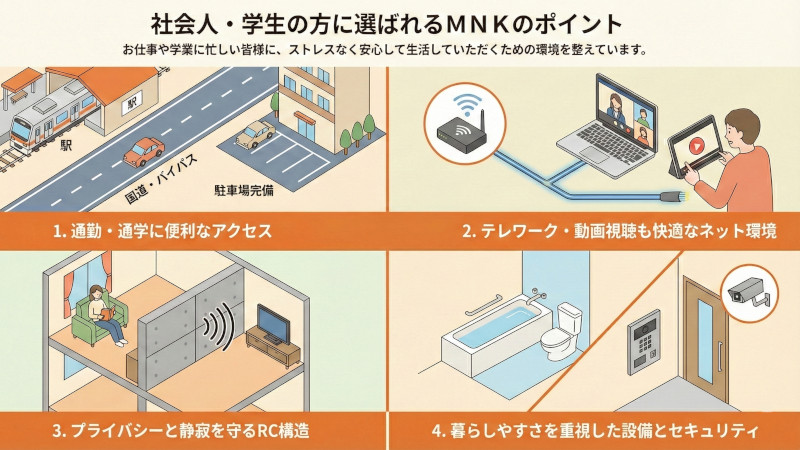 社会人・学生の方に選ばれるＭＮＫのポイント

お仕事や学業に忙しい皆様に、ストレスなく安心して生活していただくための環境を整えています。

駅

駅

国道・バイパス

駐車場完備

1. 通勤・通学に便利なアクセス

2. テレワーク・動画視聴も快適なネット環境

3. プライバシーと静寂を守るRC構造

4. 暮らしやすさを重視した設備とセキュリティ